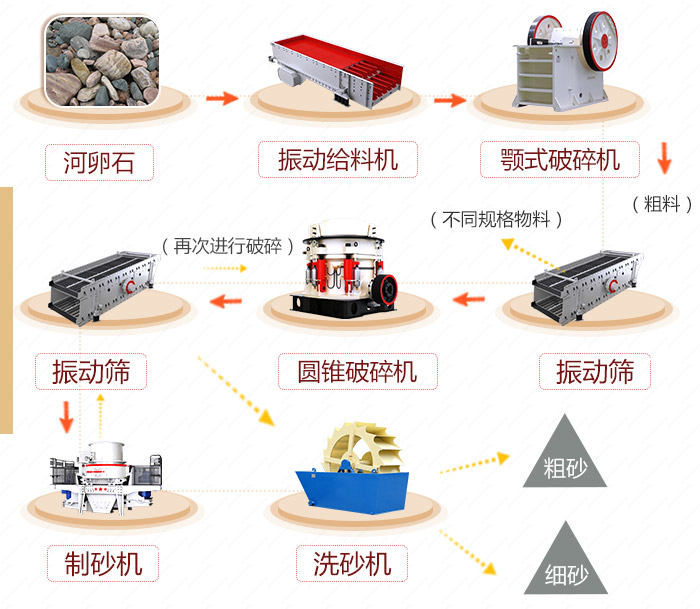 河卵石

振动给料机

颚式破碎机

（粗料）

（不同规格物料）

（再次进行破碎）

振动筛

圆锥破碎机

振动筛

制砂机

洗砂机

粗砂

细砂