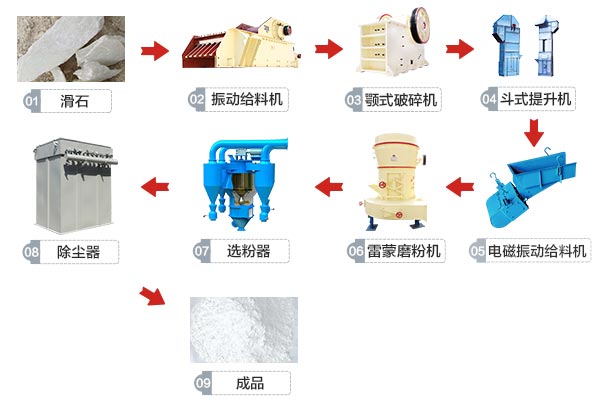 01 滑石

02 振动给料机

03 颚式破碎机

04 斗式提升机

05 电磁振动给料机

06 雷蒙磨粉机

07 选粉器

08 除尘器

09 成品