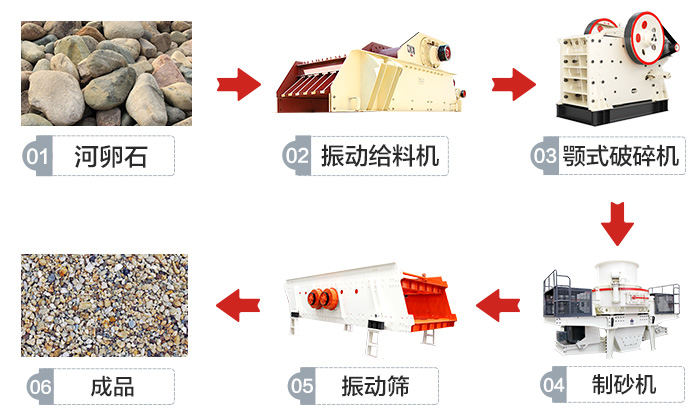 01 河卵石

02 振动给料机

03 颚式破碎机

04 制砂机

05 振动筛

06 成品